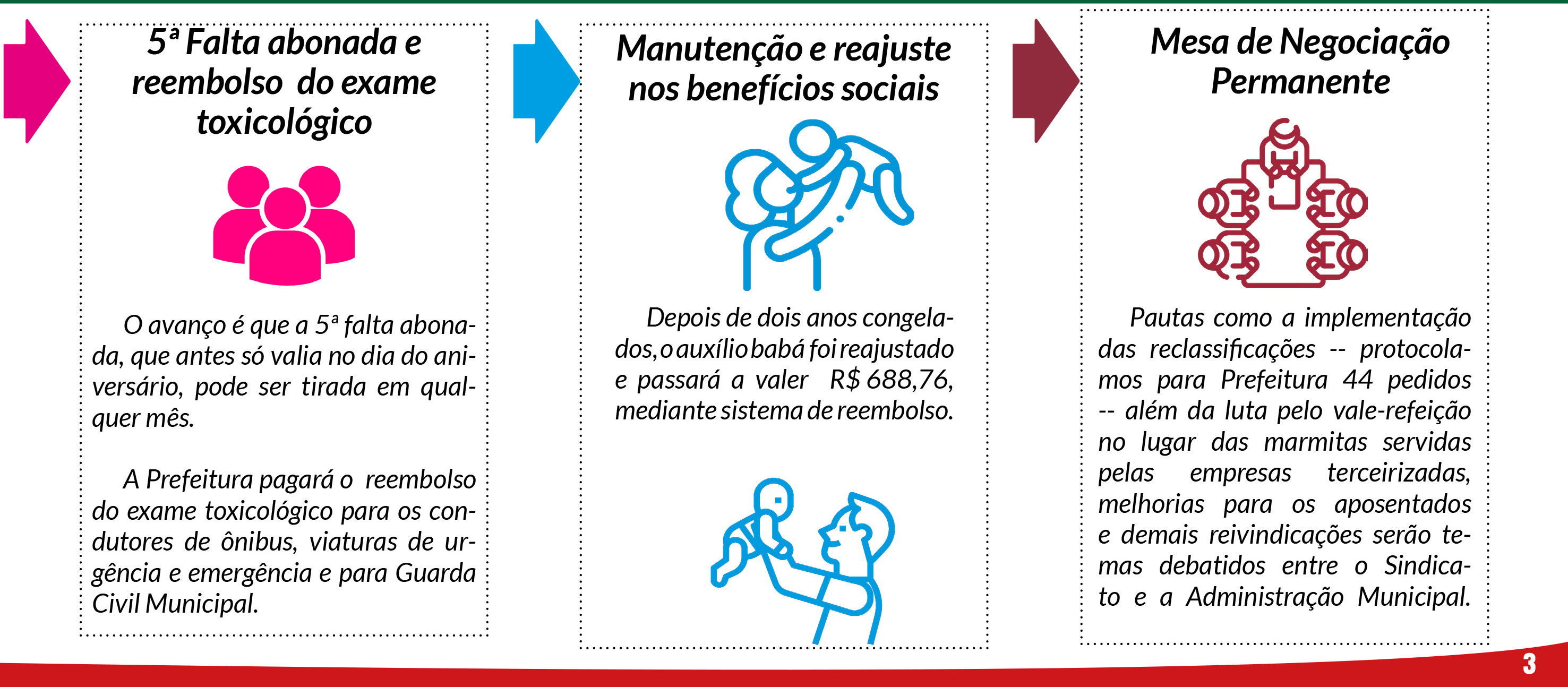 5ª Falta abonada e reembolso do exame toxicológico

O avanço é que a 5ª falta abonada, que antes só valia no dia do aniversário, pode ser tirada em qualquer mês.

A Prefeitura pagará o reembolso do exame toxicológico para os condutores de ônibus, viaturas de urgência e emergência e para Guarda Civil Municipal.

Manutenção e reajuste nos benefícios sociais

Depois de dois anos congelados, o auxílio babá foi reajustado e passará a valer R$ 688,76, mediante sistema de reembolso.

Mesa de Negociação Permanente

Pautas como a implementação das reclassificações -- protocolamos para Prefeitura 44 pedidos -- além da luta pelo vale-refeição no lugar das marmitas servidas pelas empresas terceirizadas, melhorias para os aposentados e demais reivindicações serão temas debatidos entre o Sindicato e a Administração Municipal.

3